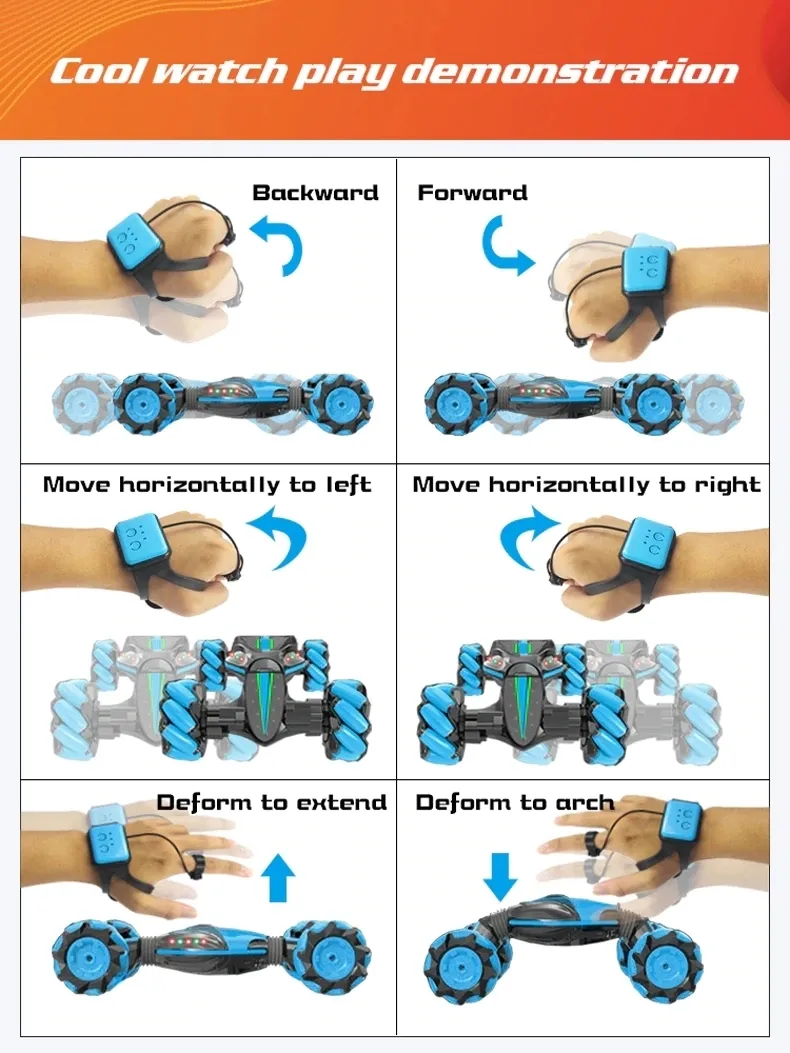 Cool watch play demonstration

Backward

Forward

Move horizontally to left

Move horizontally to right

Deform to extend

Deform to arch