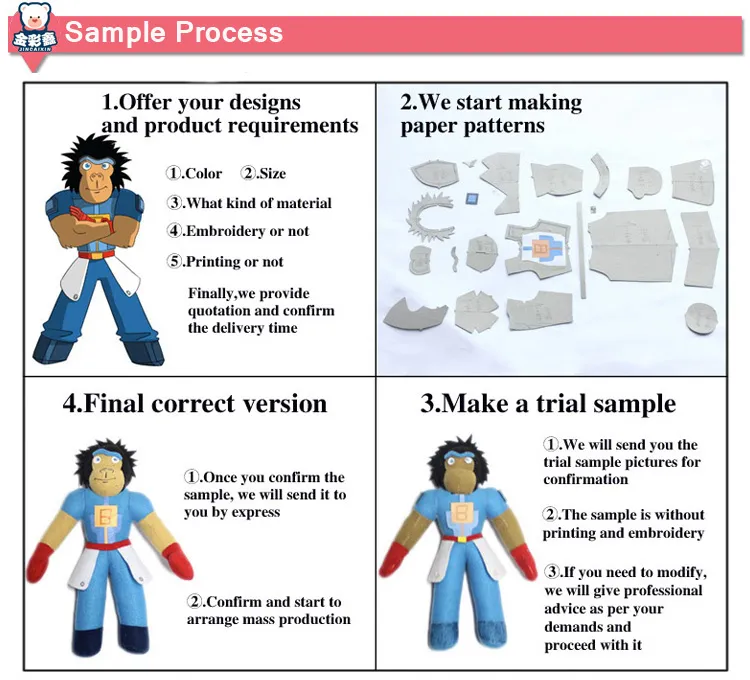 金彩鑫
JINCAIXIN

Sample Process

1.Offer your designs and product requirements

①.Color ②.Size

③.What kind of material

④.Embroidery or not

⑤.Printing or not

Finally,we provide quotation and confirm the delivery time

2.We start making paper patterns

4.Final correct version

①.Once you confirm the sample, we will send it to you by express

②.Confirm and start to arrange mass production

3.Make a trial sample

①.We will send you the trial sample pictures for confirmation

②.The sample is without printing and embroidery

③.If you need to modify, we will give professional advice as per your demands and proceed with it